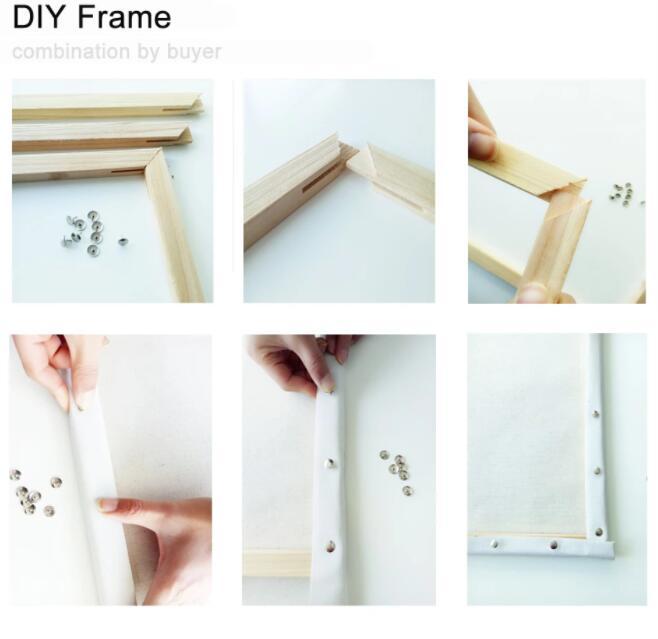 DIY Frame

combination by buyer