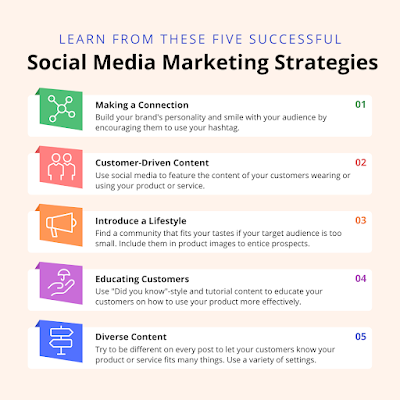 LEARN FROM THESE FIVE SUCCESSFUL

Social Media Marketing Strategies

Making a Connection
01
Build your brand's personality and smile with your audience by encouraging them to use your hashtag.

Customer-Driven Content
02
Use social media to feature the content of your customers wearing or using your product or service.

Introduce a Lifestyle
03
Find a community that fits your tastes if your target audience is too small. Include them in product images to entice prospects.

Educating Customers
04
Use "Did you know"-style and tutorial content to educate your customers on how to use your product more effectively.

Diverse Content
05
Try to be different on every post to let your customers know your product or service fits many things. Use a variety of settings.