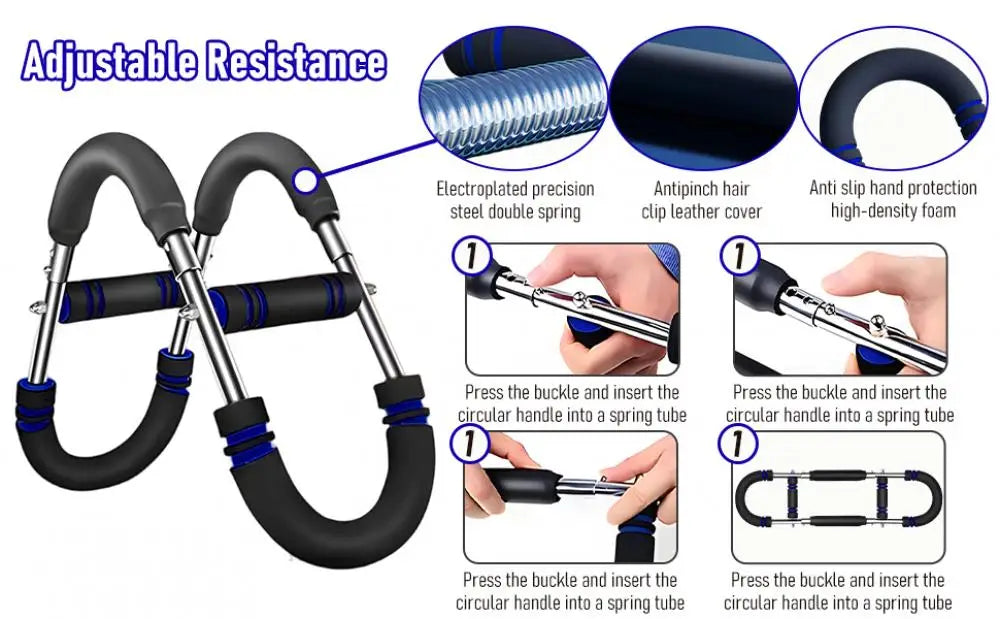 Adjustable Resistance

Electroplated precision steel double spring

Antipinch hair clip leather cover

Anti slip hand protection high-density foam

1

Press the buckle and insert the circular handle into a spring tube

1

Press the buckle and insert the circular handle into a spring tube

1

Press the buckle and insert the circular handle into a spring tube

1

Press the buckle and insert the circular handle into a spring tube