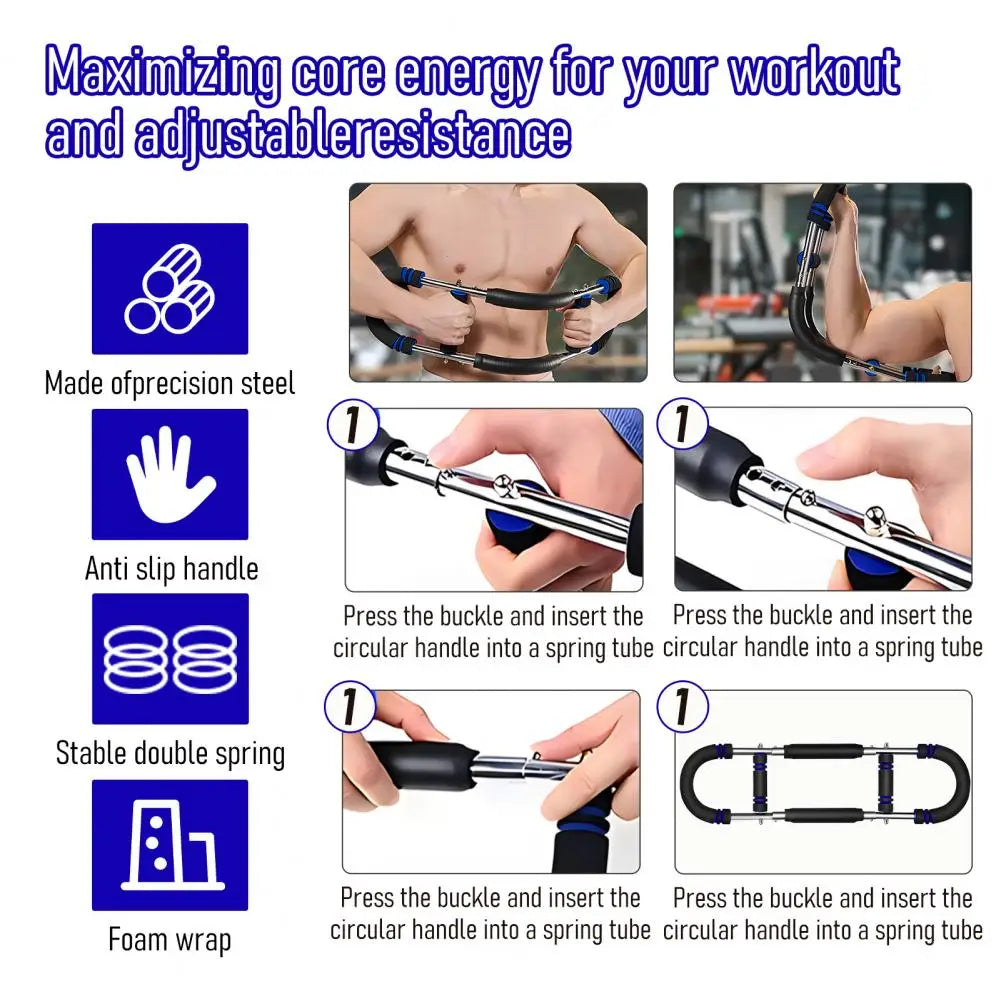 Maximizing core energy for your workout and adjustableresistance

Made ofprecision steel

Anti slip handle

Stable double spring

Foam wrap

1

Press the buckle and insert the circular handle into a spring tube

1

Press the buckle and insert the circular handle into a spring tube

1

Press the buckle and insert the circular handle into a spring tube

1

Press the buckle and insert the circular handle into a spring tube